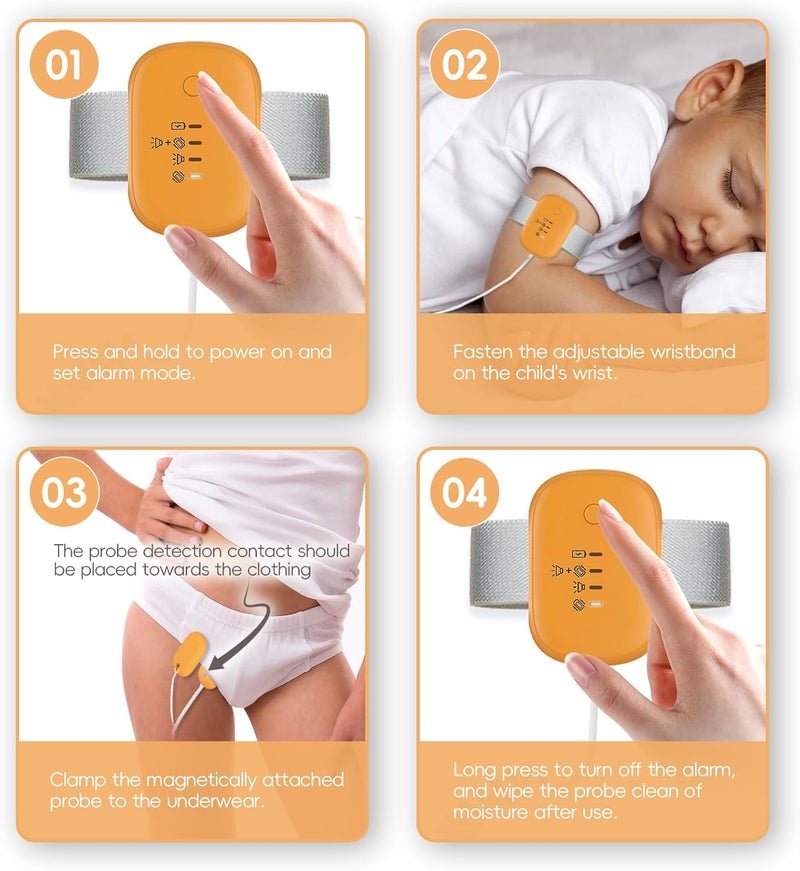 01

Press and hold to power on and set alarm mode.

02

Fasten the adjustable wristband on the child's wrist.

03

The probe detection contact should be placed towards the clothing

Clamp the magnetically attached probe to the underwear.

04

Long press to turn off the alarm, and wipe the probe clean of moisture after use.